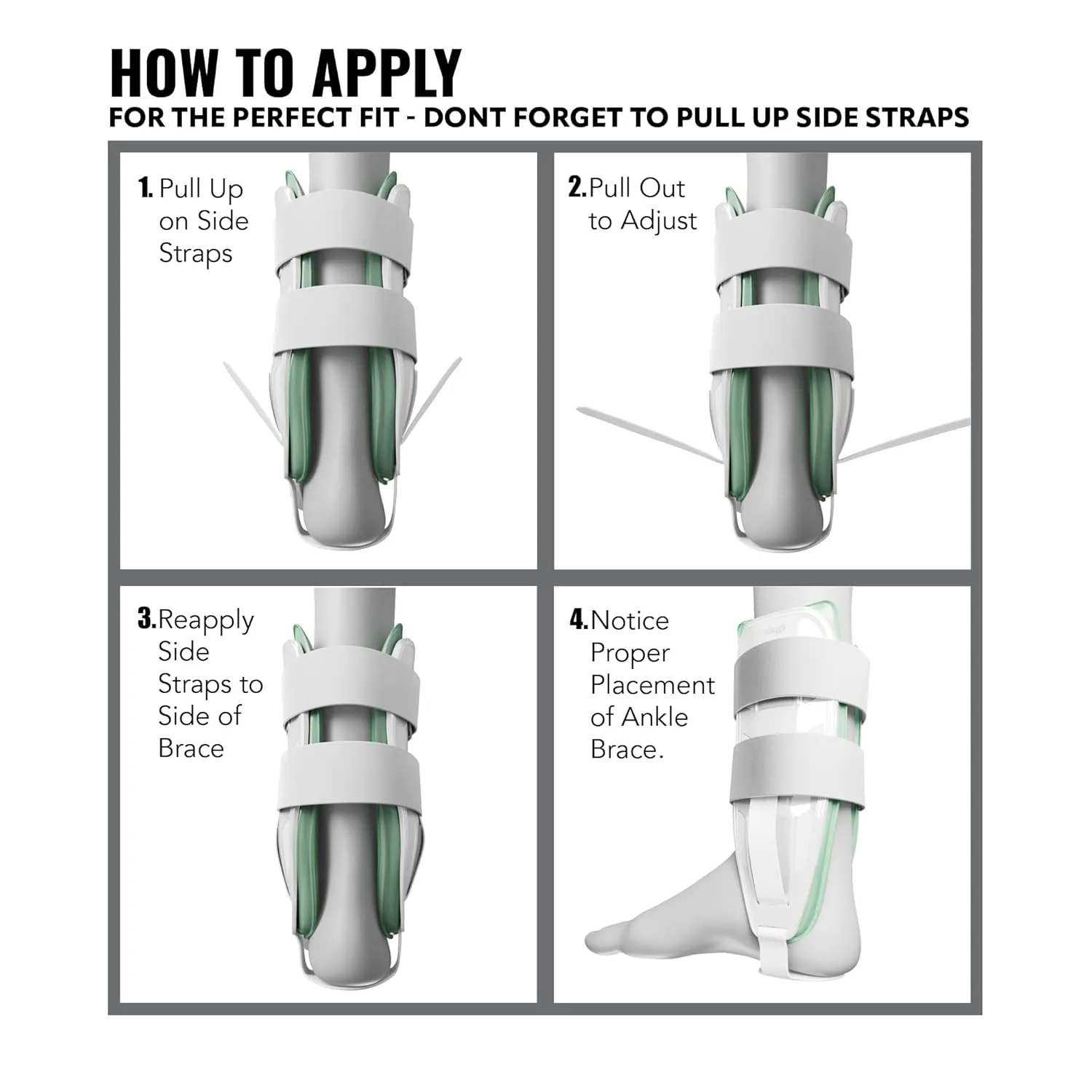 HOW TO APPLY
FOR THE PERFECT FIT - DONT FORGET TO PULL UP SIDE STRAPS

1. Pull Up on Side Straps

2. Pull Out to Adjust

3. Reapply Side Straps to Side of Brace

4. Notice Proper Placement of Ankle Brace.