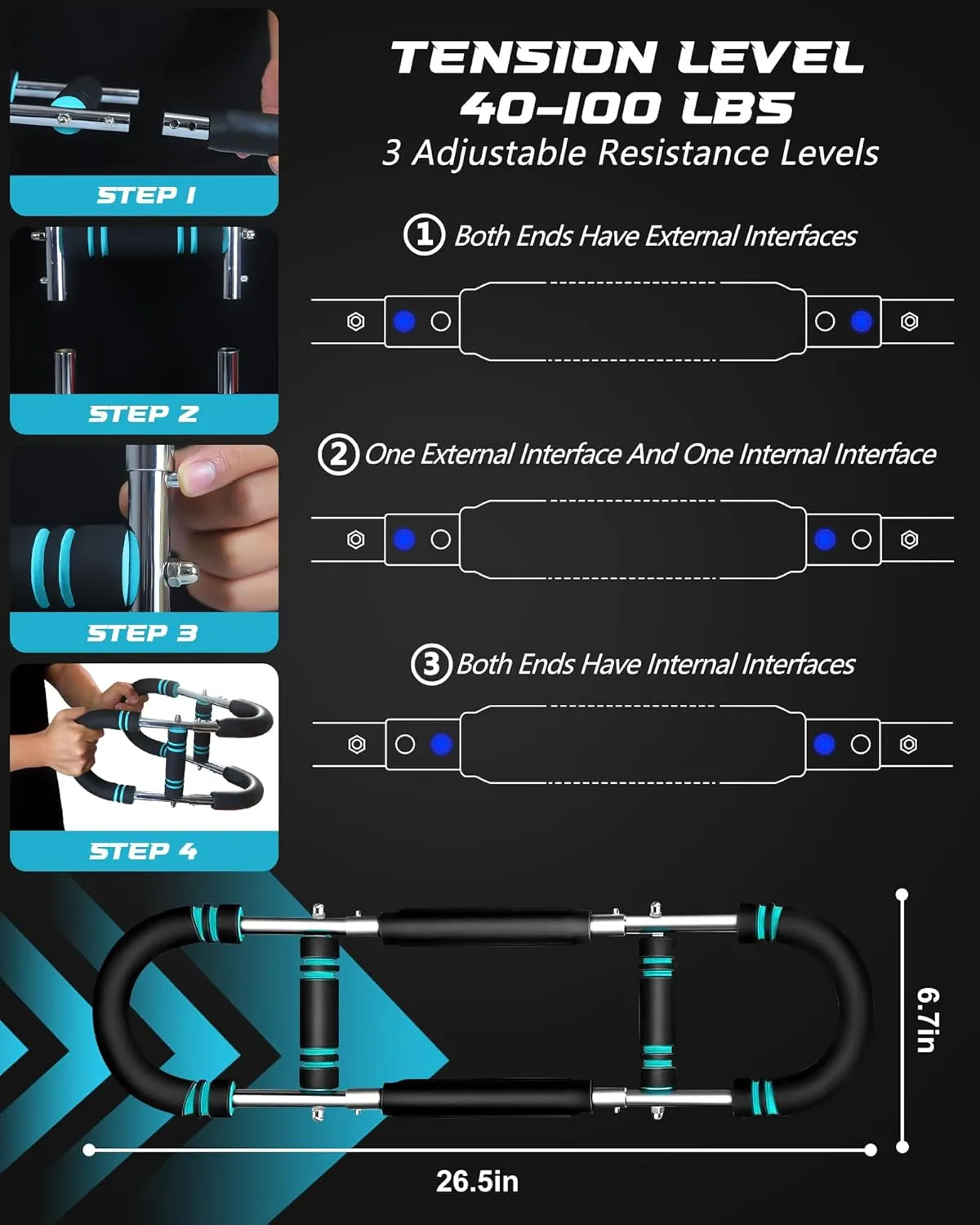 STEP 1

STEP 2

STEP 3

STEP 4

TENSION LEVEL
40-100 LBS
3 Adjustable Resistance Levels

① Both Ends Have External Interfaces

② One External Interface And One Internal Interface

③ Both Ends Have Internal Interfaces

6.7in

26.5in